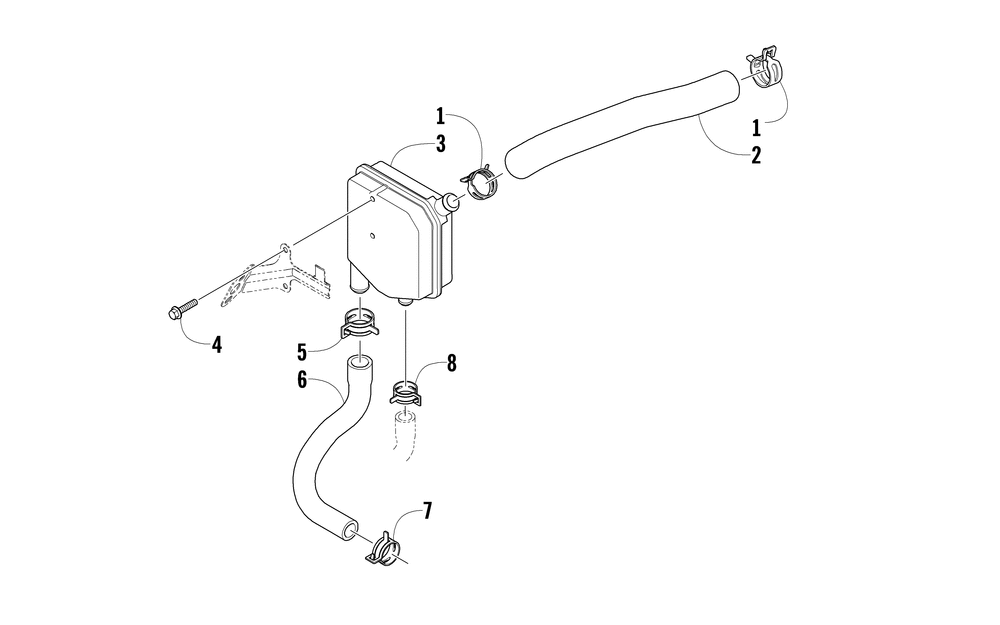 1
3
1
2
4
5
6
8
7